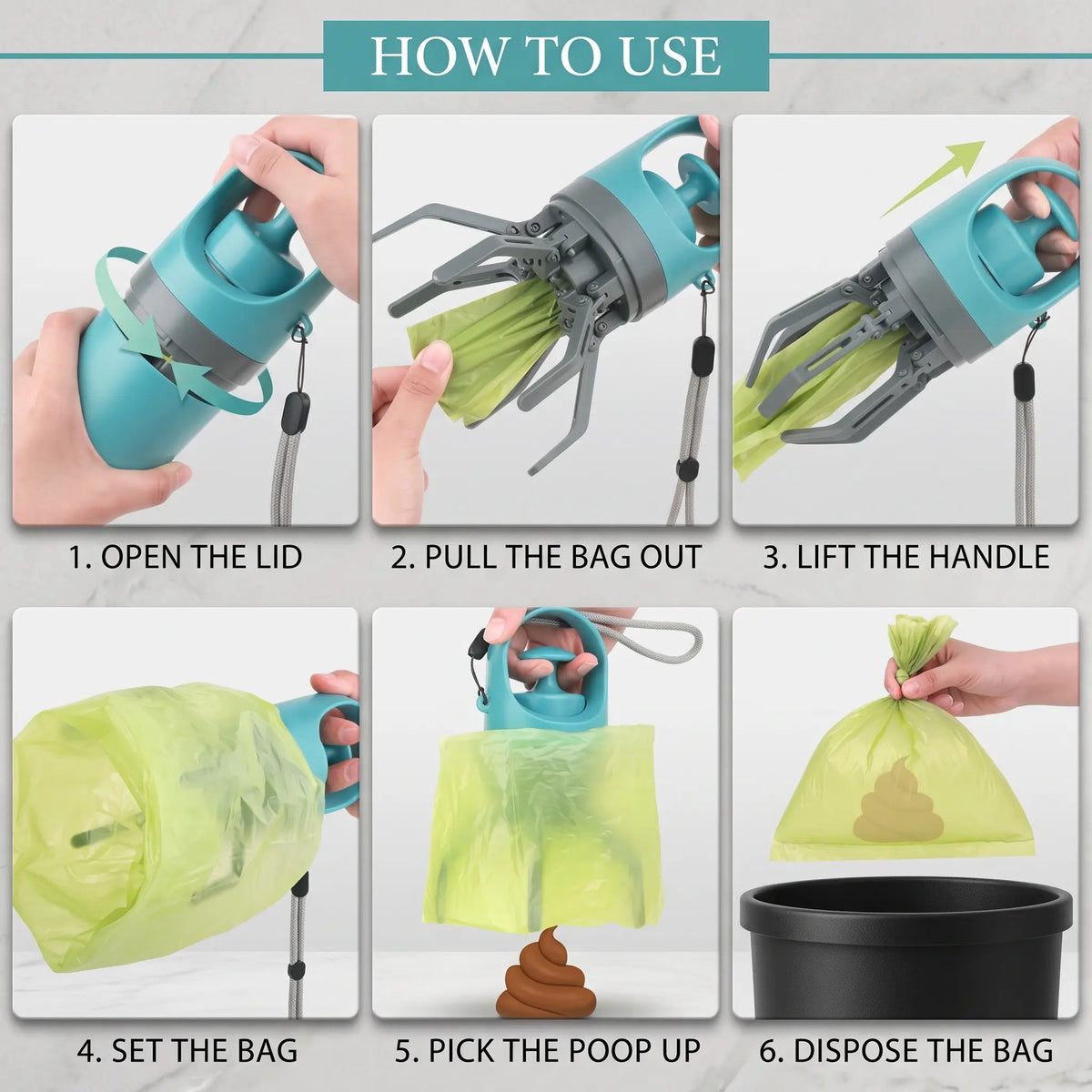 HOW TO USE

1. OPEN THE LID

2. PULL THE BAG OUT

3. LIFT THE HANDLE

4. SET THE BAG

5. PICK THE POOP UP

6. DISPOSE THE BAG