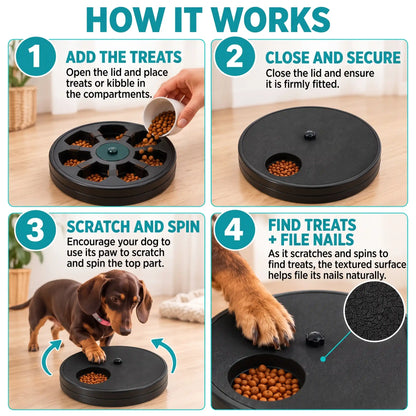 HOW IT WORKS

1
ADD THE TREATS
Open the lid and place treats or kibble in the compartments.

2
CLOSE AND SECURE
Close the lid and ensure it is firmly fitted.

3
SCRATCH AND SPIN
Encourage your dog to use its paw to scratch and spin the top part.

4
FIND TREATS + FILE NAILS
As it scratches and spins to find treats, the textured surface helps file its nails naturally.