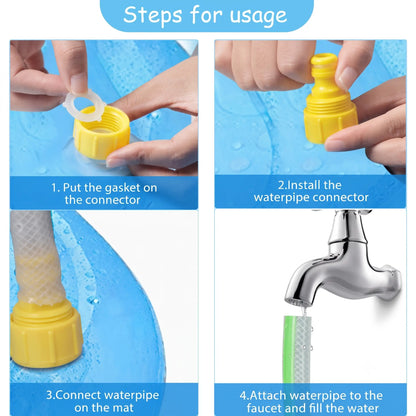 Steps for usage

1. Put the gasket on the connector

2.Install the waterpipe connector

3.Connect waterpipe on the mat

4.Attach waterpipe to the faucet and fill the water